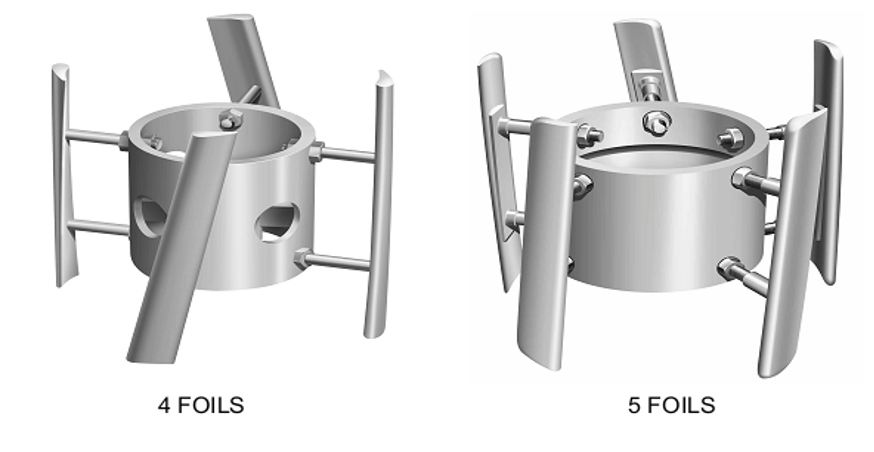 4 FOILS

5 FOILS